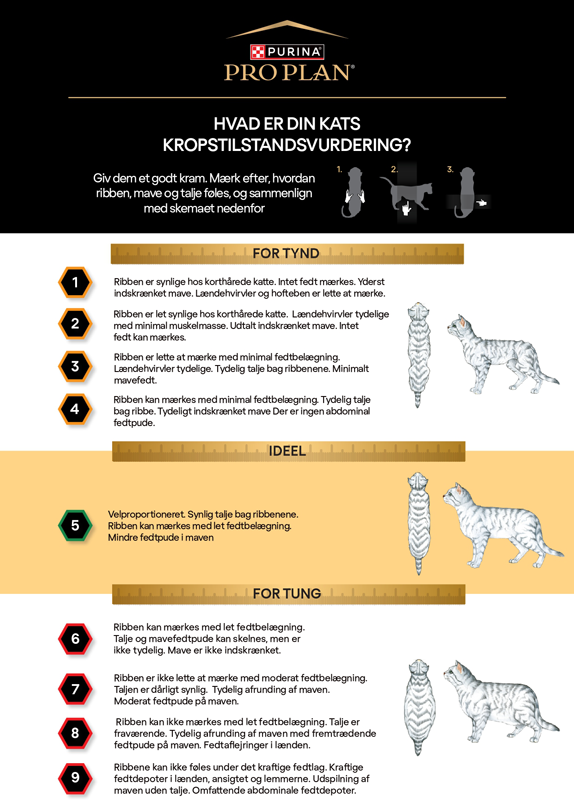 PURINA
PRO PLAN®

HVAD ER DIN KATS KROPSTILSTANDSVURDERING?

Giv dem et godt kram. Mærk efter, hvordan ribben, mave og talje føles, og sammenlign med skemaet nedenfor

1. 2. 3.

FOR TYND

1 Ribben er synlige hos korthårede katte. Intet fedt mærkes. Yderst indskrænket mave. Lændehvirvler og hofteben er lette at mærke.

2 Ribben er let synlige hos korthårede katte. Lændehvirvler tydelige med minimal muskelmasse. Udtalt indskrænket mave. Intet fedt kan mærkes.

3 Ribben er lette at mærke med minimal fedtbelægning. Lændehvirvler tydelige. Tydelig talje bag ribbenene. Minimalt mavefedt.

4 Ribben kan mærkes med minimal fedtbelægning. Tydelig talje bag ribbe. Tydeligt indskrænket mave Der er ingen abdominal fedtpude.

IDEEL

5 Velproportioneret. Synlig talje bag ribbenene. Ribben kan mærkes med let fedtbelægning. Mindre fedtpude i maven

FOR TUNG

6 Ribben kan mærkes med let fedtbelægning. Talje og mavefedtpude kan skelnes, men er ikke tydelig. Mave er ikke indskrænket.

7 Ribben er ikke lette at mærke med moderat fedtbelægning. Taljen er dårligt synlig. Tydelig afrunding af maven. Moderat fedtpude på maven.

8 Ribben kan ikke mærkes med let fedtbelægning. Talje er fraværende. Tydelig afrunding af maven med fremtrædende fedtpude på maven. Fedtaflejringer i lænden.

9 Ribbene kan ikke føles under det kraftige fedtlag. Kraftige fedtdepoter i lænden, ansigtet og lemmerne. Udspilning af maven uden talje. Omfattende abdominale fedtdepoter.